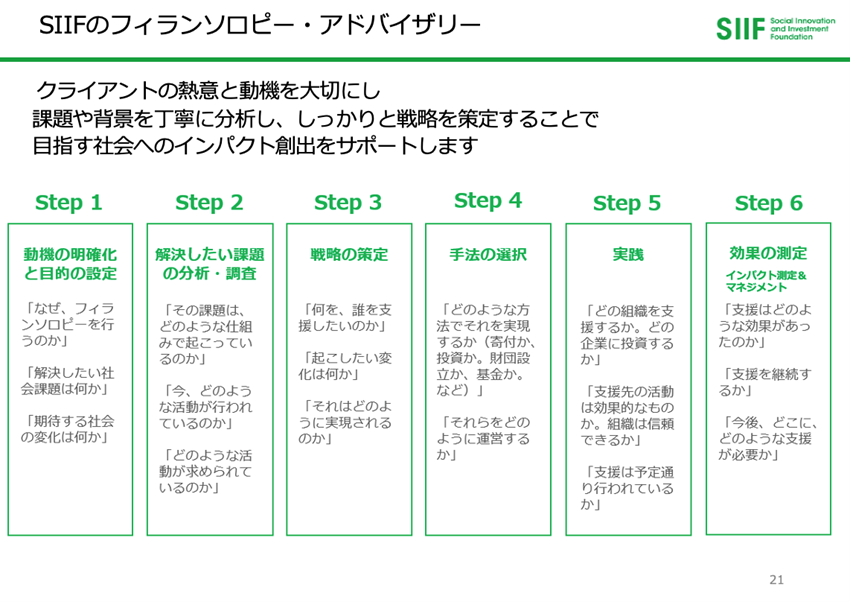 SIIFのフィランソロピー・アドバイザリー

SIIF Social Innovation and Investment Foundation

クライアントの熱意と動機を大切にし
課題や背景を丁寧に分析し、しっかりと戦略を策定することで
目指す社会へのインパクト創出をサポートします

Step 1

動機の明確化と目的の設定

「なぜ、フィランソロピーを行うのか」

「解決したい社会課題は何か」

「期待する社会の変化は何か」

Step 2

解決したい課題の分析・調査

「その課題は、どのような仕組みで起こっているのか」

「今、どのような活動が行われているのか」

「どのような活動が求められているのか」

Step 3

戦略の策定

「何を、誰を支援したいのか」

「起こしたい変化は何か」

「それはどのように実現されるのか」

Step 4

手法の選択

「どのような方法でそれを実現するか（寄付か、投資か。財団設立か、基金か。など）」

「それらをどのように運営するか」

Step 5

実践

「どの組織を支援するか。どの企業に投資するか」

「支援先の活動は効果的なものか。組織は信頼できるか」

「支援は予定通り行われているか」

Step 6

効果の測定

インパクト測定＆マネジメント

「支援はどのような効果があったのか」

「支援を継続するか」

「今後、どこに、どのような支援が必要か」

21